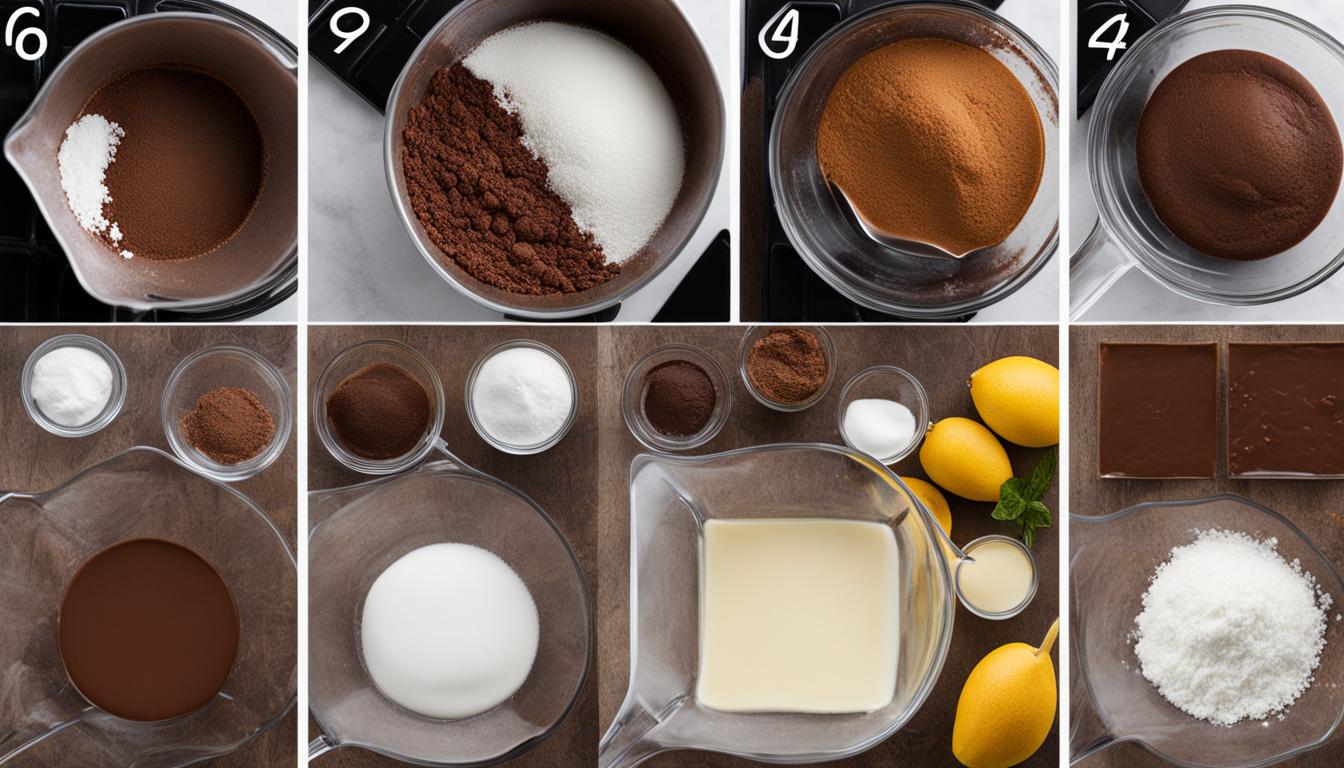 6

9

4

4